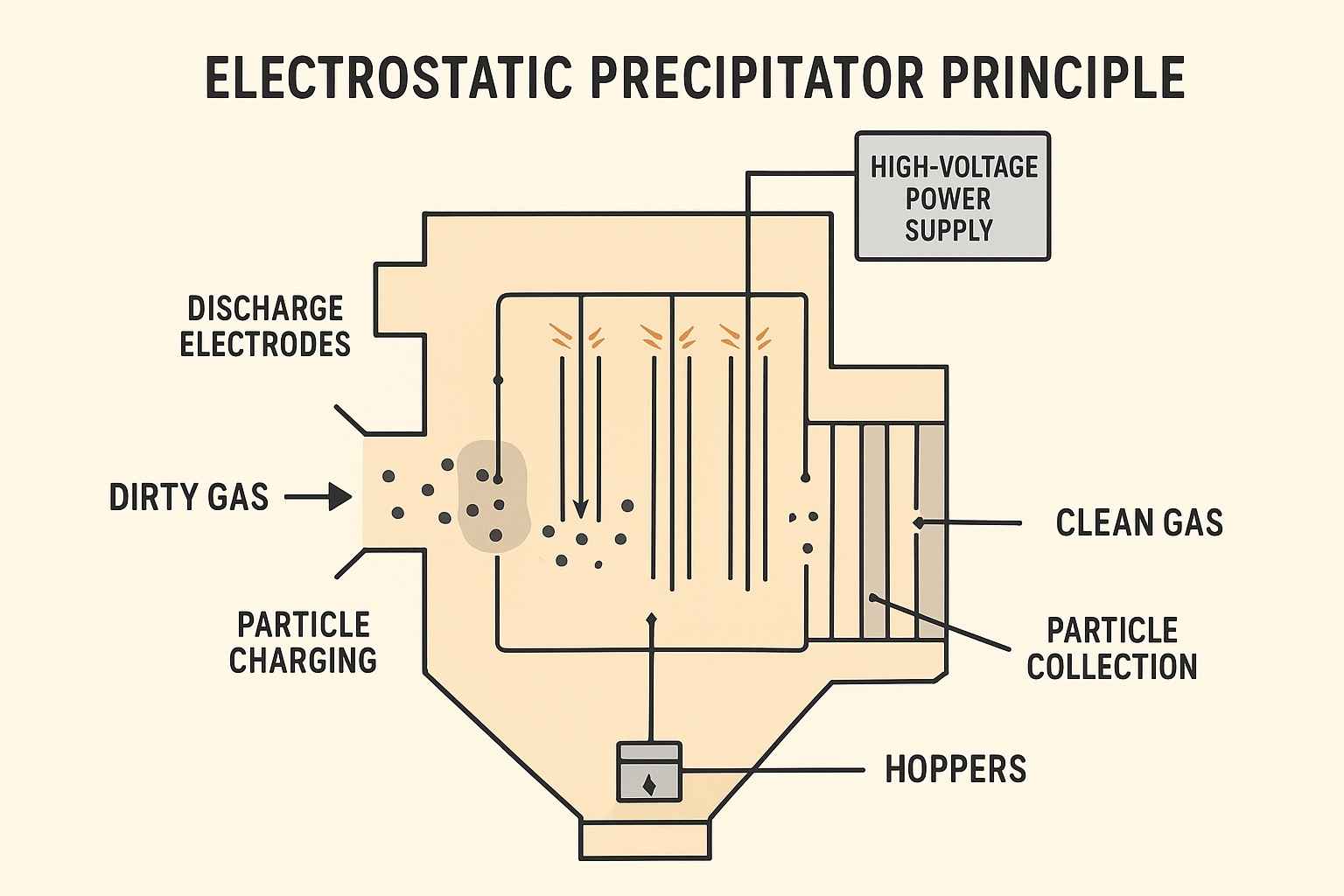 ELECTROSTATIC PRECIPITATOR PRINCIPLE

HIGH-VOLTAGE POWER SUPPLY

DISCHARGE ELECTRODES

DIRTY GAS

CLEAN GAS

PARTICLE CHARGING

PARTICLE COLLECTION

HOPPERS