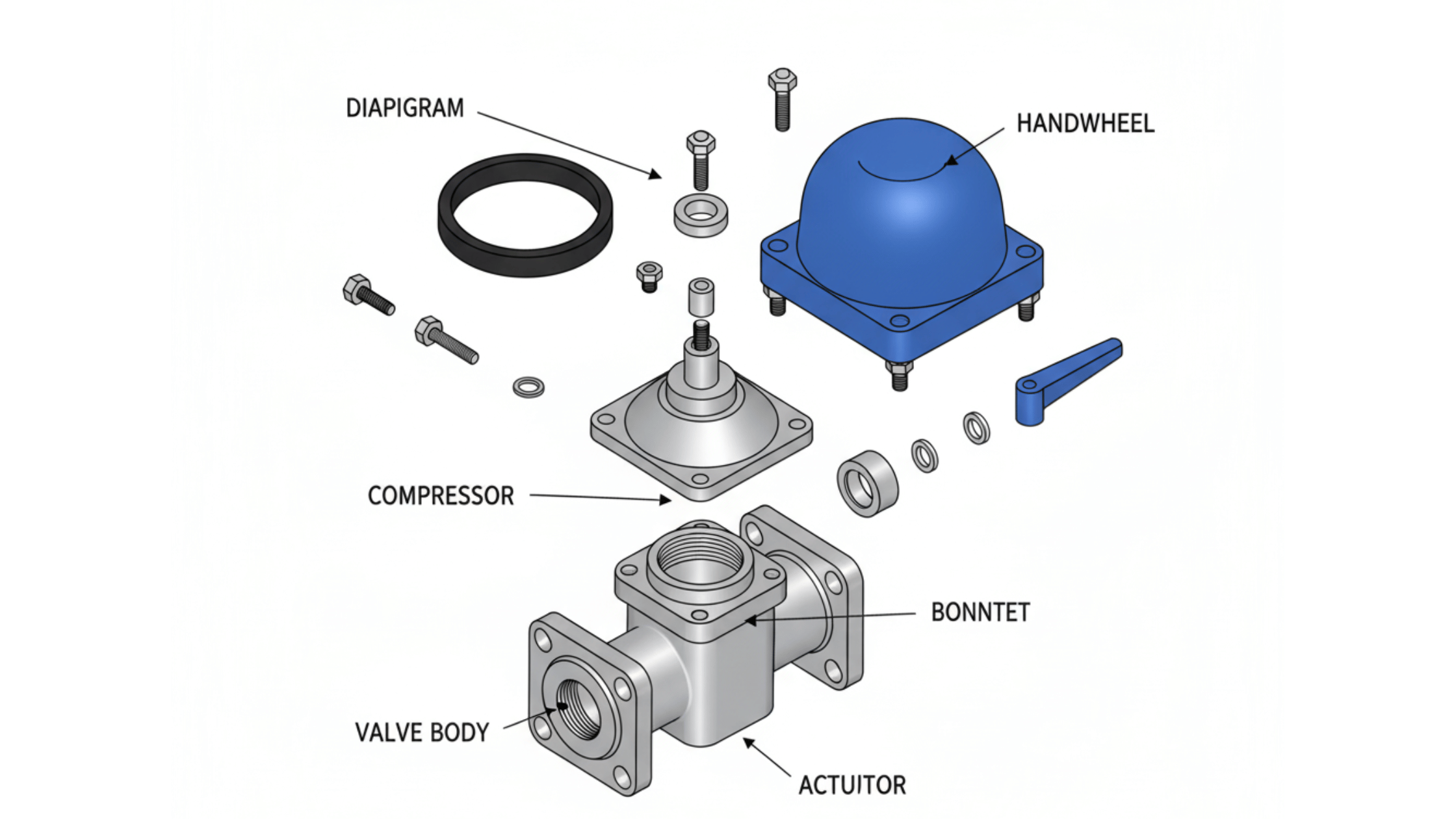 DIAPIGRAM

HANDWHEEL

COMPRESSOR

BONNTET

VALVE BODY

ACTUITOR